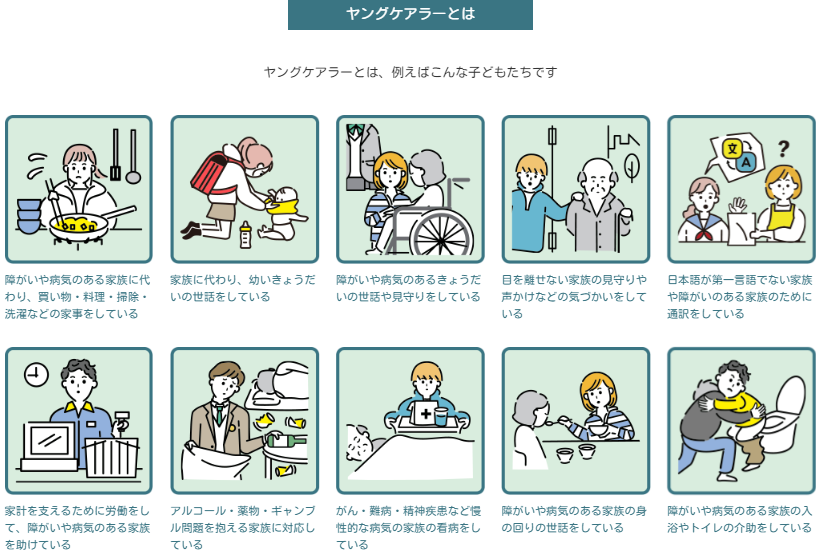 ヤングケアラーとは

ヤングケアラーとは、例えばこんな子どもたちです

文
A
?

障がいや病気のある家族に代わり、買い物・料理・掃除・洗濯などの家事をしている

家族に代わり、幼いきょうだいの世話をしている

障がいや病気のあるきょうだいの世話や見守りをしている

目を離せない家族の見守りや声かけなどの気づかいをしている

日本語が第一言語でない家族や障がいのある家族のために通訳をしている

家計を支えるために労働をして、障がいや病気のある家族を助けている

アルコール・薬物・ギャンブル問題を抱える家族に対応している

がん・難病・精神疾患など慢性的な病気の家族の看病をしている

障がいや病気のある家族の身の回りの世話をしている

障がいや病気のある家族の入浴やトイレの介助をしている